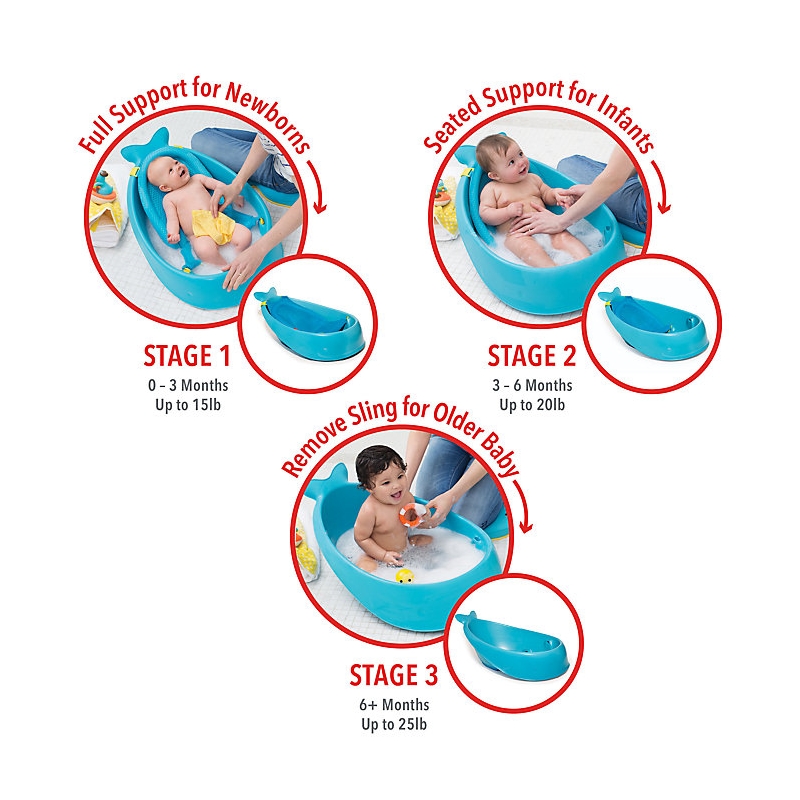 Full Support for Newborns

STAGE 1
0 – 3 Months
Up to 15lb

Seated Support for Infants

STAGE 2
3 – 6 Months
Up to 20lb

Remove Sling for Older Baby

STAGE 3
6+ Months
Up to 25lb