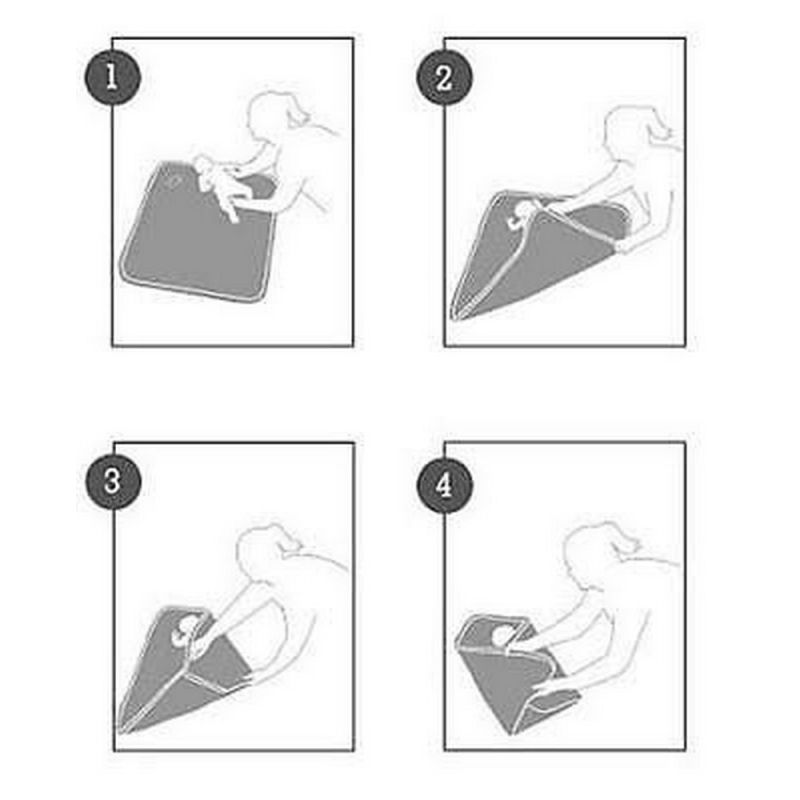 1

2

3

4